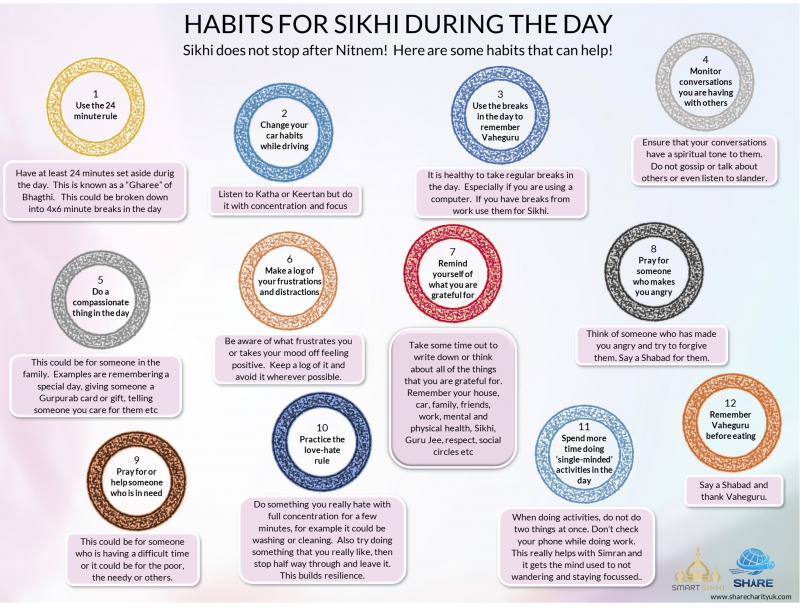 HABITS FOR SIKHI DURING THE DAY

Sikhi does not stop after Nitnem! Here are some habits that can help!

1
Use the 24 minute rule

Have at least 24 minutes set aside durig the day. This is known as a "Gharee" of Bhagthi. This could be broken down into 4x6 minute breaks in the day

2
Change your car habits while driving

Listen to Katha or Keertan but do it with concentration and focus

3
Use the breaks in the day to remember Vaheguru

It is healthy to take regular breaks in the day. Especially if you are using a computer. If you have breaks from work use them for Sikhi.

4
Monitor conversations you are having with others

Ensure that your conversations have a spiritual tone to them. Do not gossip or talk about others or even listen to slander.

5
Do a compassionate thing in the day

This could be for someone in the family. Examples are remembering a special day, giving someone a Gurpurab card or gift, telling someone you care for them etc

6
Make a log of your frustrations and distractions

Be aware of what frustrates you or takes your mood off feeling positive. Keep a log of it and avoid it wherever possible.

7
Remind yourself of what you are grateful for

Take some time out to write down or think about all of the things that you are grateful for. Remember your house, car, family, friends, work, mental and physical health, Sikhi, Guru Jee, respect, social circles etc

8
Pray for someone who makes you angry

Think of someone who has made you angry and try to forgive them. Say a Shabad for them.

9
Pray for or help someone who is in need

This could be for someone who is having a difficult time or it could be for the poor, the needy or others.

10
Practice the love-hate rule

Do something you really hate with full concentration for a few minutes, for example it could be washing or cleaning. Also try doing something that you really like, then stop half way through and leave it. This builds resilience.

11
Spend more time doing 'single-minded' activities in the day

When doing activities, do not do two things at once. Don't check your phone while doing work. This really helps with Simran and it gets the mind used to not wandering and staying focussed..

12
Remember Vaheguru before eating

Say a Shabad and thank Vaheguru.

SMART SIKHI
SHARE
www.sharecharityuk.com